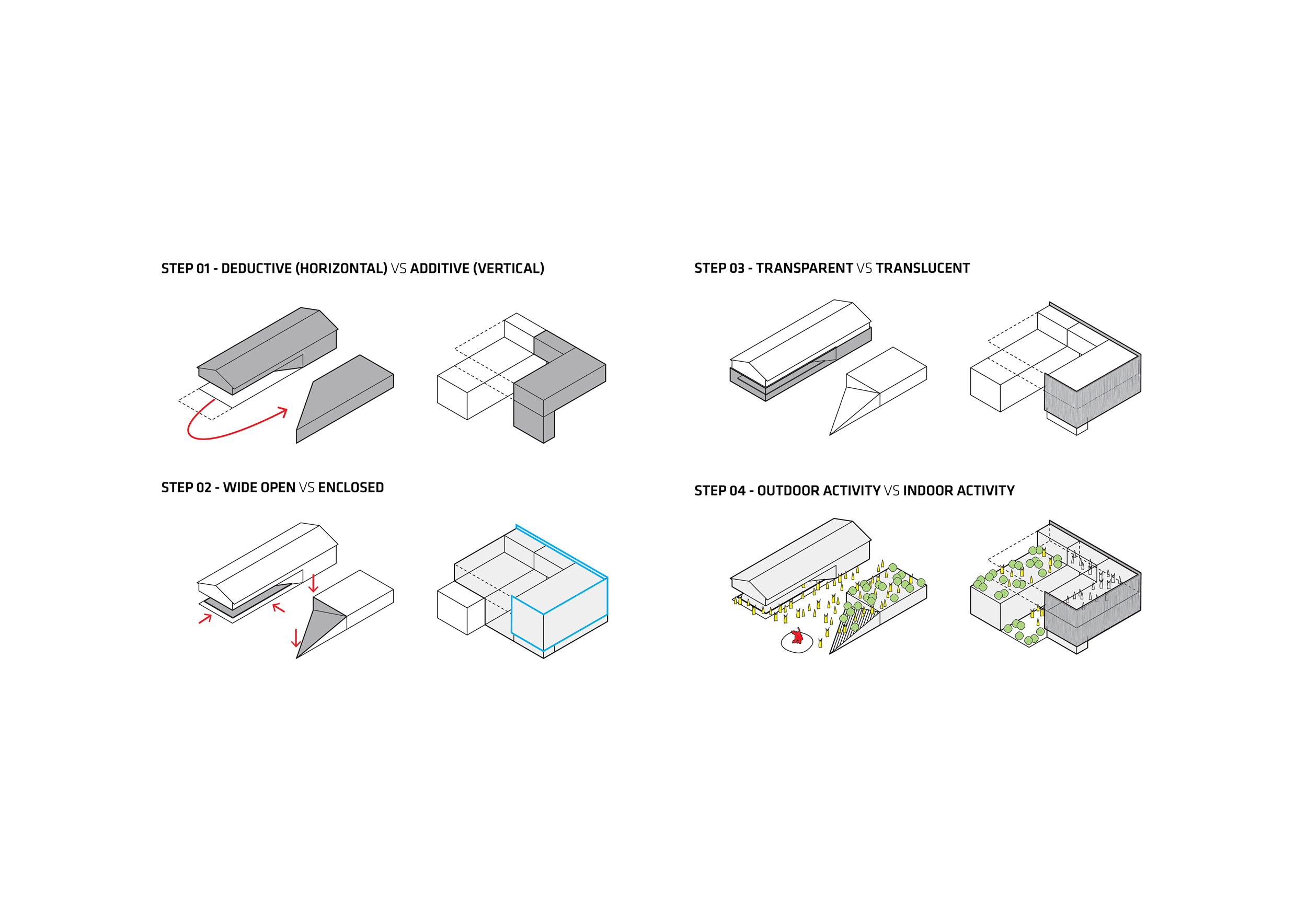 STEP 01 - DEDUCTIVE (HORIZONTAL) VS ADDITIVE (VERTICAL)

STEP 02 - WIDE OPEN VS ENCLOSED

STEP 03 - TRANSPARENT VS TRANSLUCENT

STEP 04 - OUTDOOR ACTIVITY VS INDOOR ACTIVITY